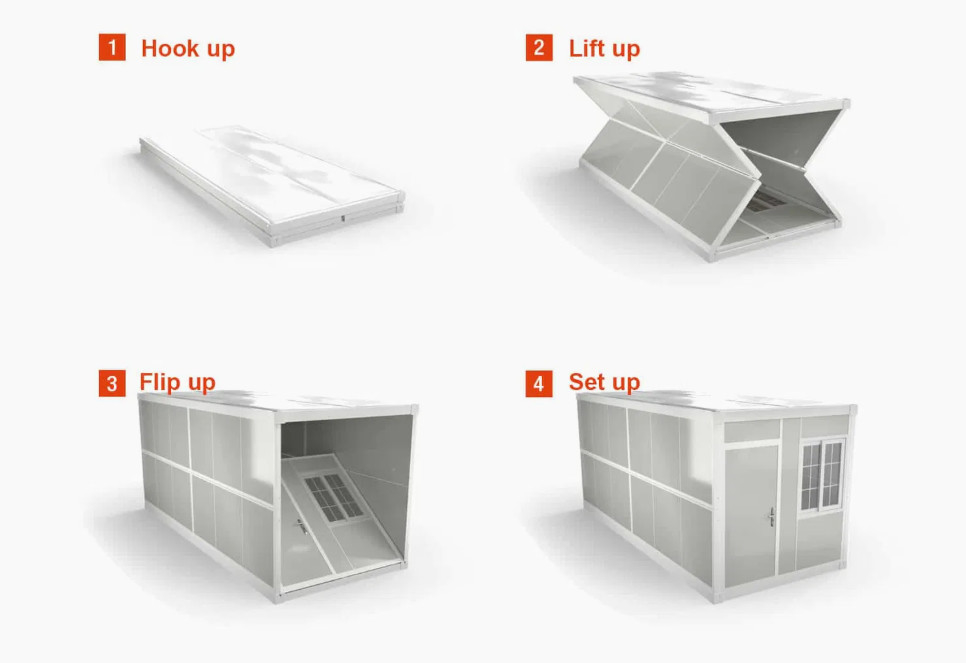 1 Hook up

2 Lift up

3 Flip up

4 Set up